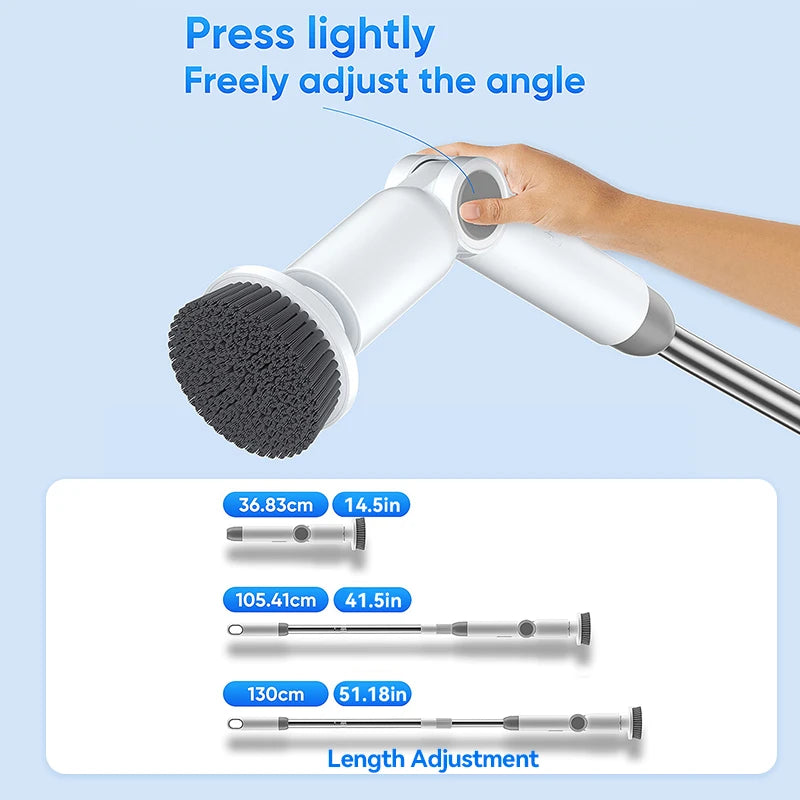 Press lightly
Freely adjust the angle

36.83cm 14.5in

105.41cm 41.5in

130cm 51.18in

Length Adjustment