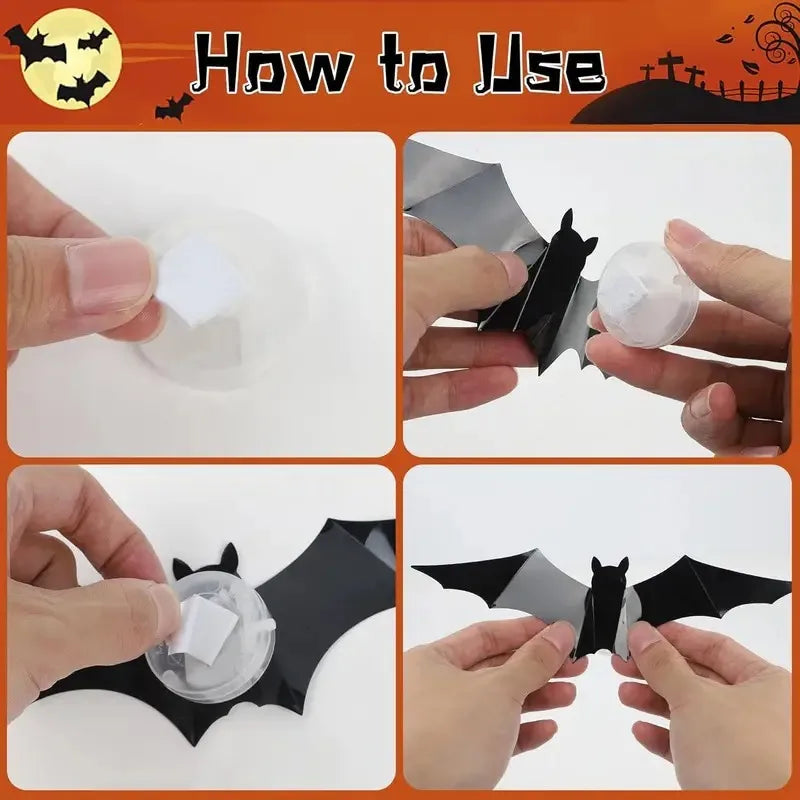 How to Use