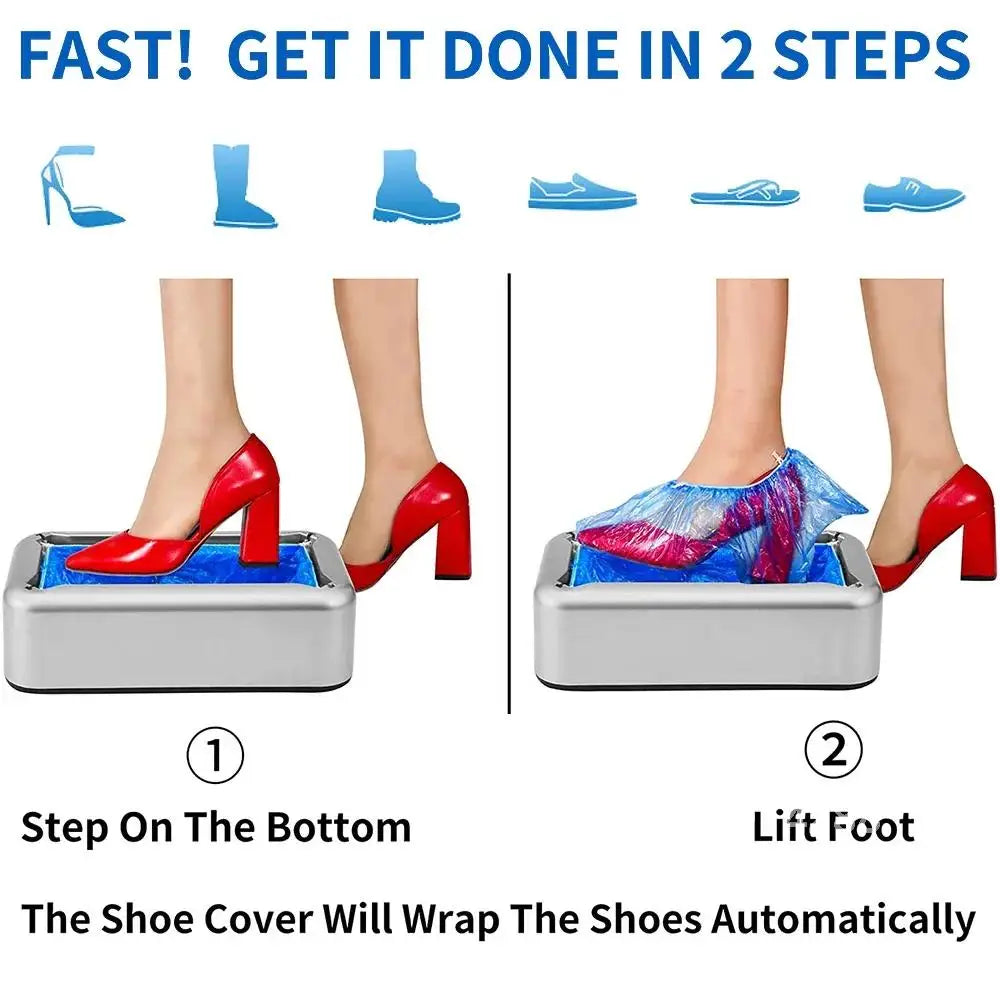 FAST! GET IT DONE IN 2 STEPS

①

Step On The Bottom

②

Lift Foot

The Shoe Cover Will Wrap The Shoes Automatically